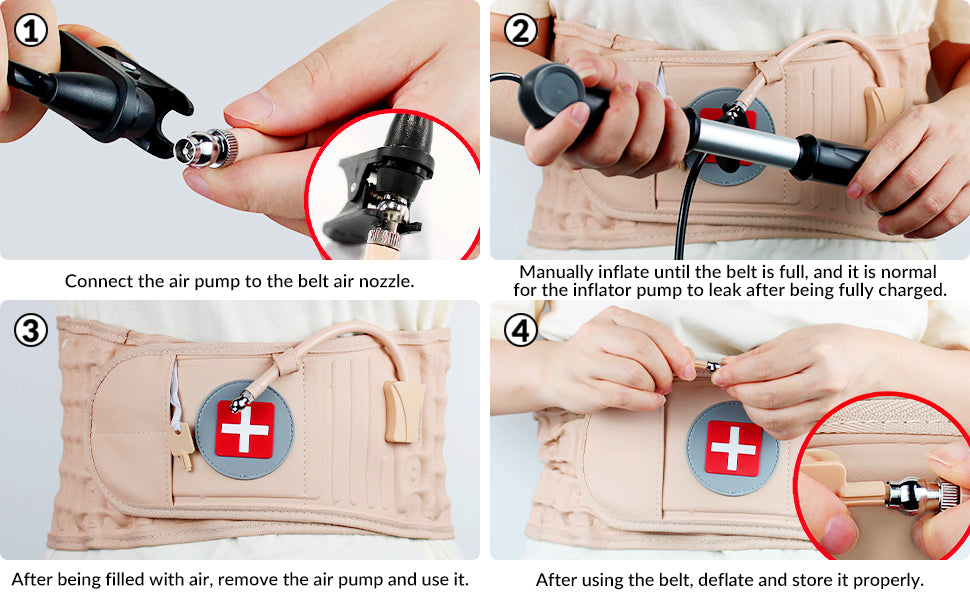 1

Connect the air pump to the belt air nozzle.

2

Manually inflate until the belt is full, and it is normal for the inflator pump to leak after being fully charged.

3

After being filled with air, remove the air pump and use it.

4

After using the belt, deflate and store it properly.