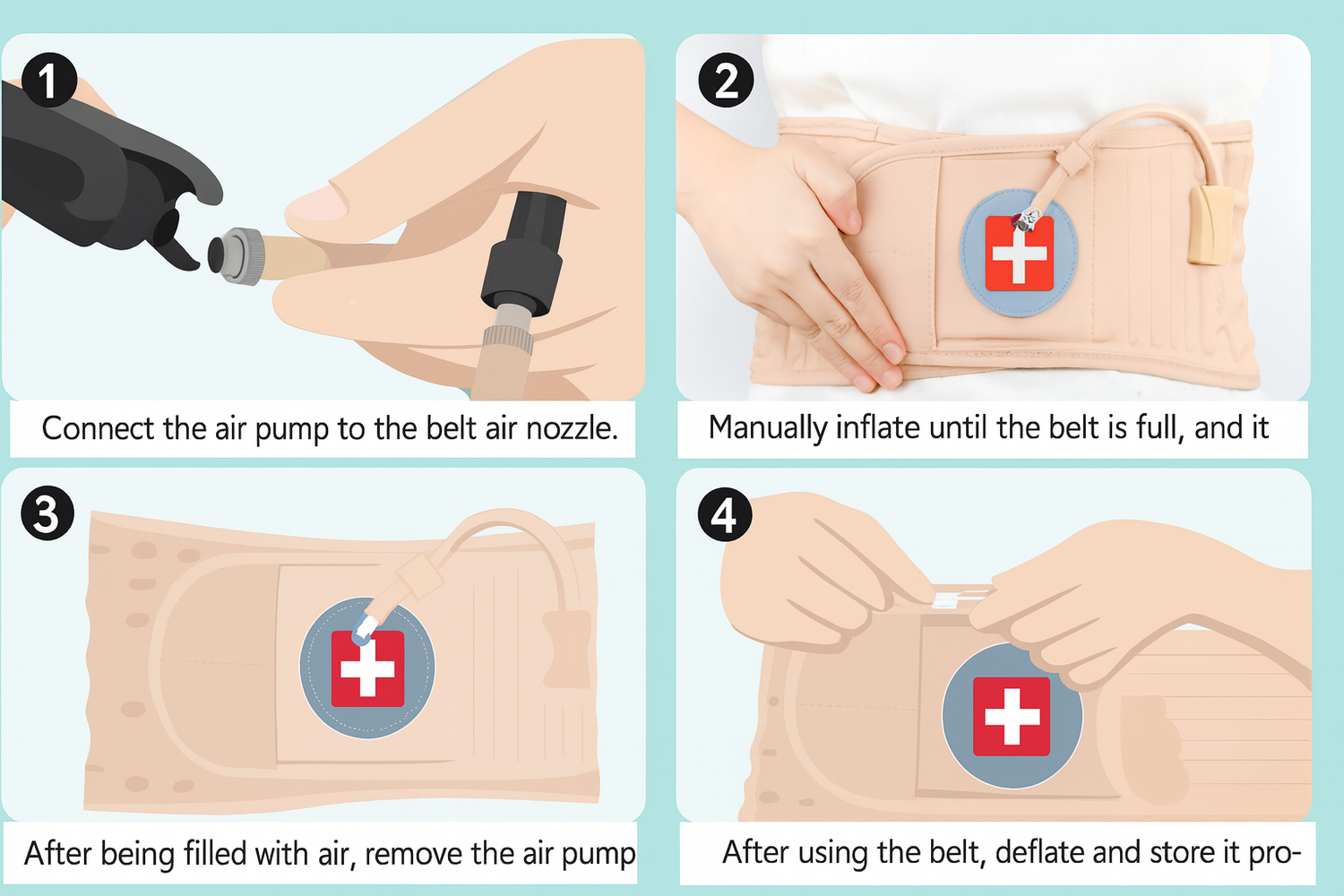 1

Connect the air pump to the belt air nozzle.

2

Manually inflate until the belt is full, and it

3

After being filled with air, remove the air pump

4

After using the belt, deflate and store it pro-